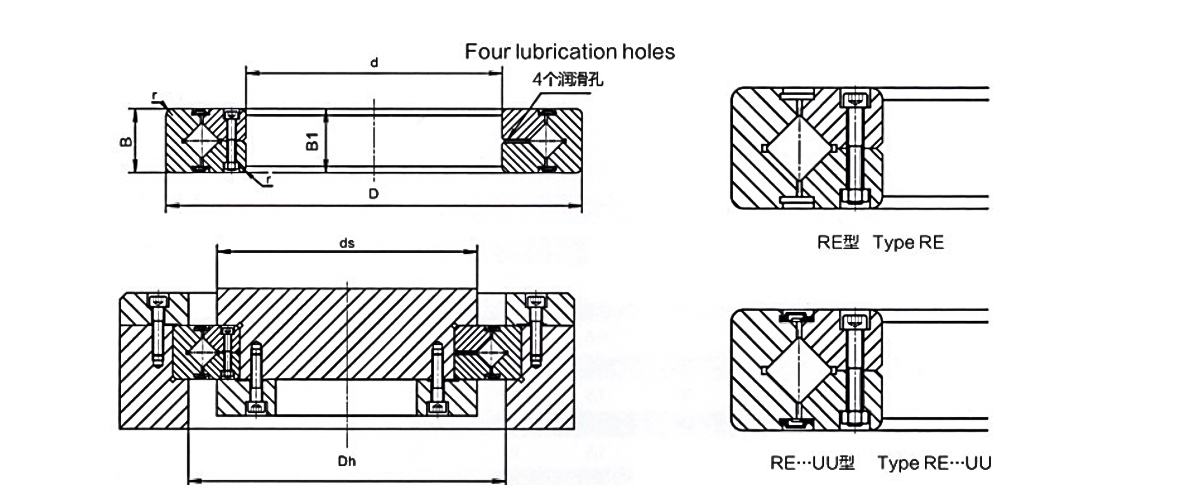 Four lubrication holes

4个润滑孔

d

r

B

B1

r

D

ds

Dh

RE型 Type RE

RE···UU型 Type RE···UU